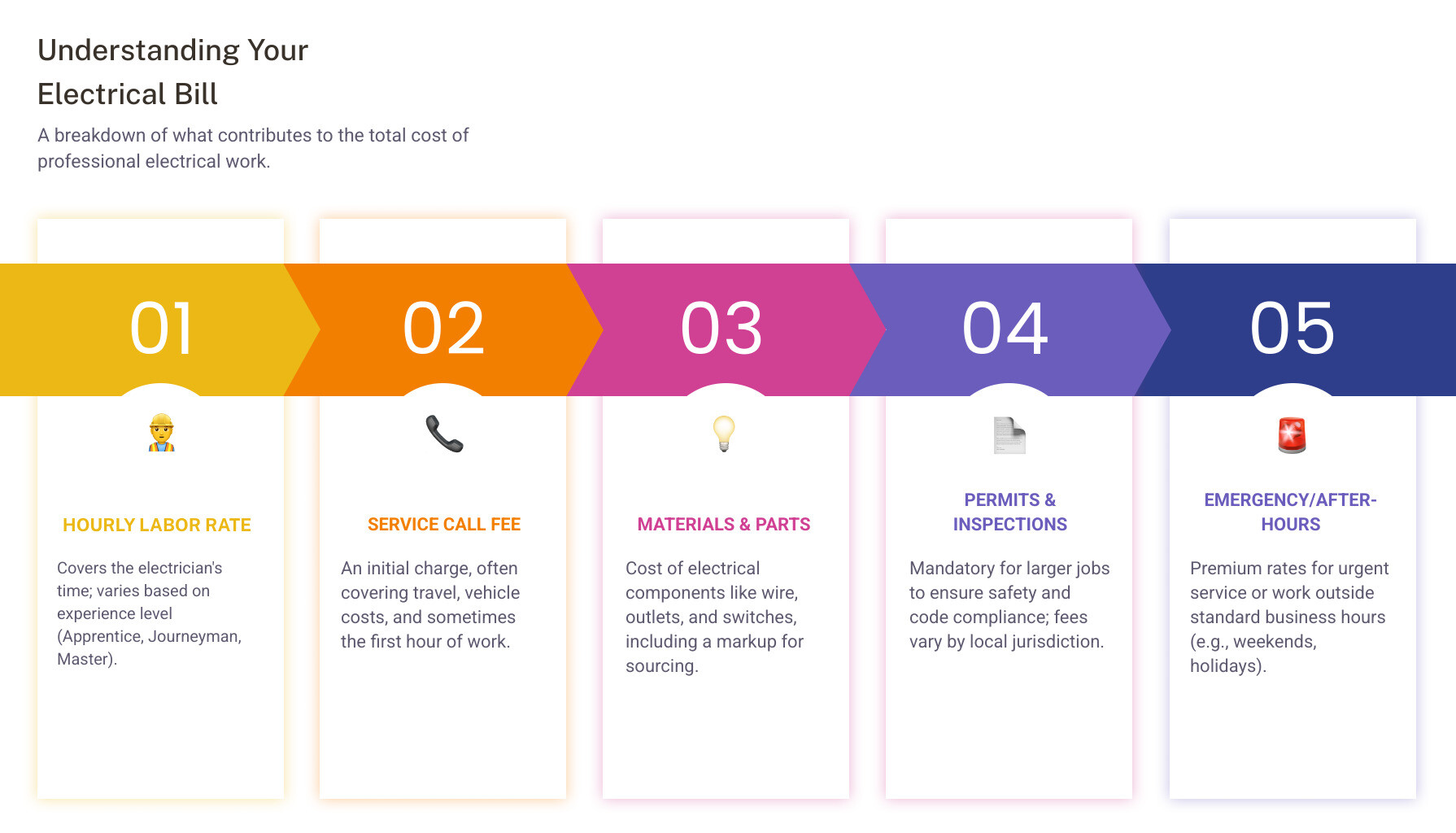 Understanding Your Electrical Bill

A breakdown of what contributes to the total cost of professional electrical work.

01

HOURLY LABOR RATE

Covers the electrician's time; varies based on experience level (Apprentice, Journeyman, Master).

02

SERVICE CALL FEE

An initial charge, often covering travel, vehicle costs, and sometimes the first hour of work.

03

MATERIALS & PARTS

Cost of electrical components like wire, outlets, and switches, including a markup for sourcing.

04

PERMITS & INSPECTIONS

Mandatory for larger jobs to ensure safety and code compliance; fees vary by local jurisdiction.

05

EMERGENCY/AFTER-HOURS

Premium rates for urgent service or work outside standard business hours (e.g., weekends, holidays).