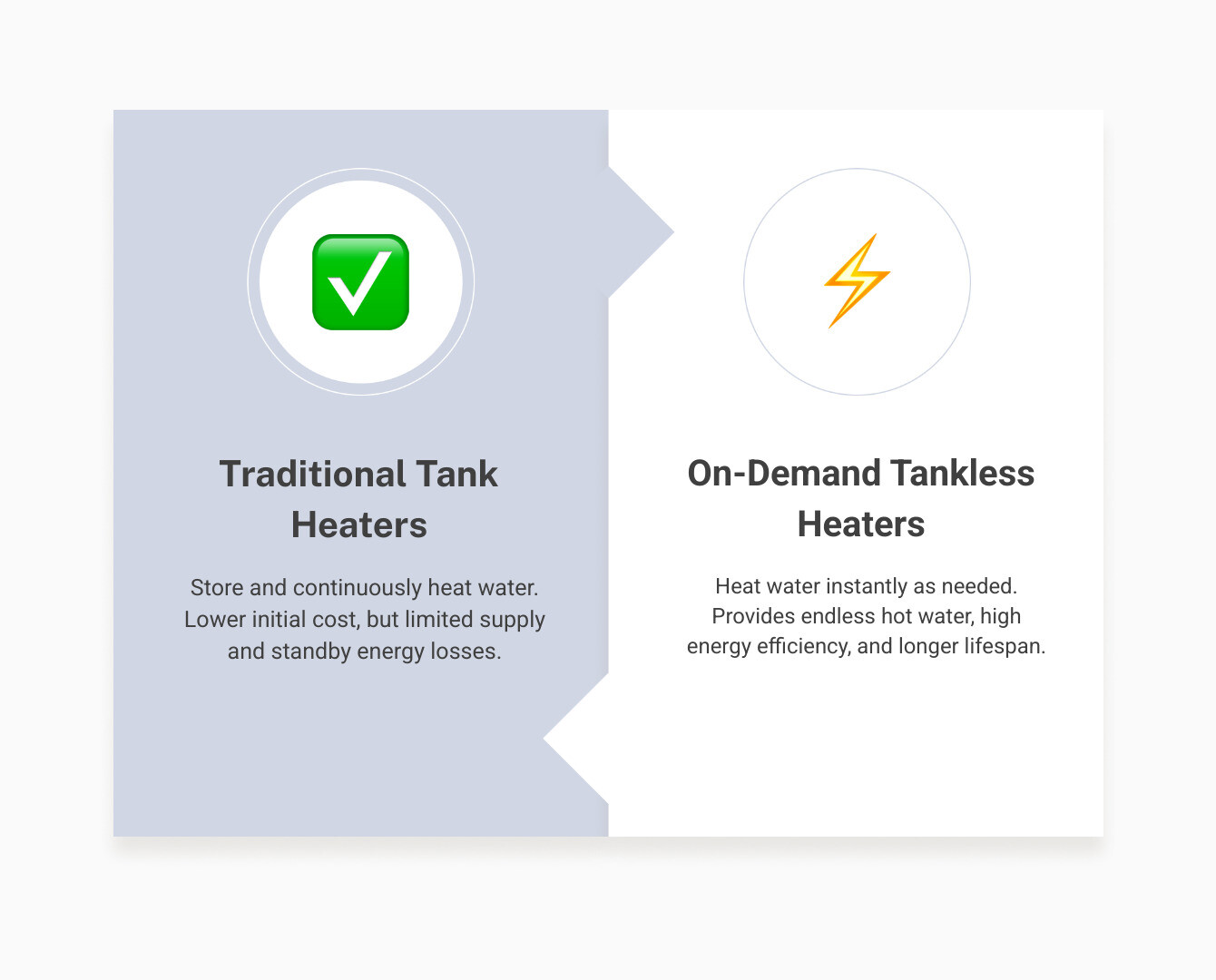 Traditional Tank Heaters

Store and continuously heat water. Lower initial cost, but limited supply and standby energy losses.

On-Demand Tankless Heaters

Heat water instantly as needed. Provides endless hot water, high energy efficiency, and longer lifespan.